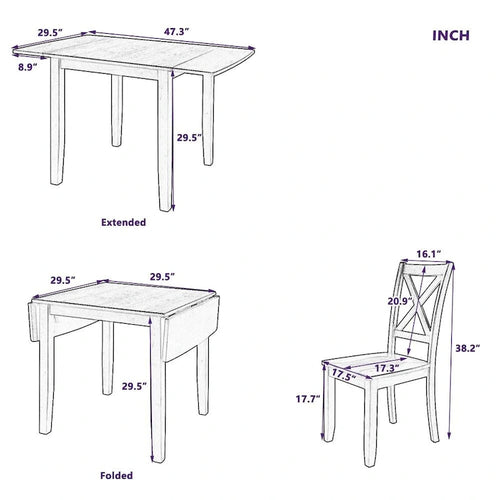 29.5”
47.3”
INCH
8.9”
29.5”
Extended

29.5”
29.5”
29.5”
Folded

16.1”
20.9”
38.2”
17.3”
17.5”
17.7”